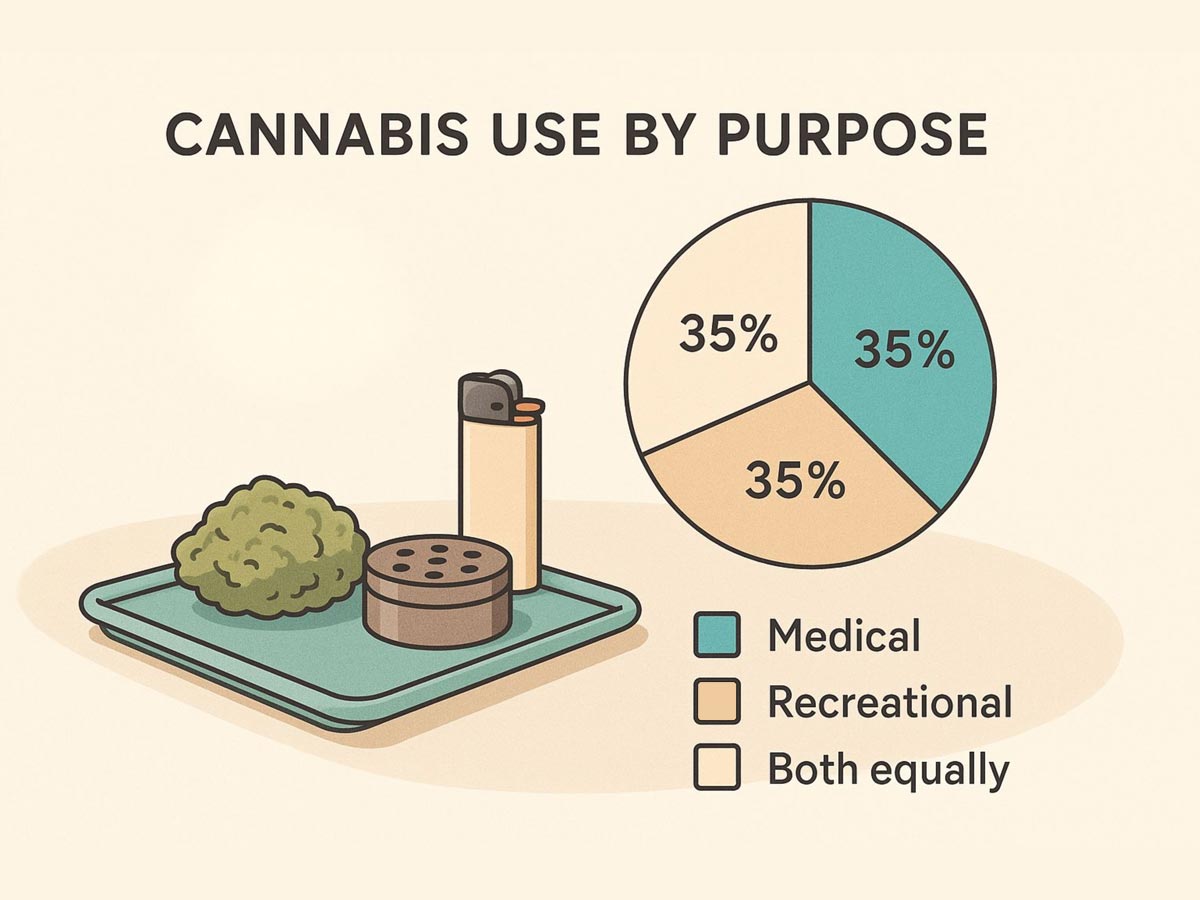 CANNABIS USE BY PURPOSE

35%

35%

35%

Medical
Recreational
Both equally